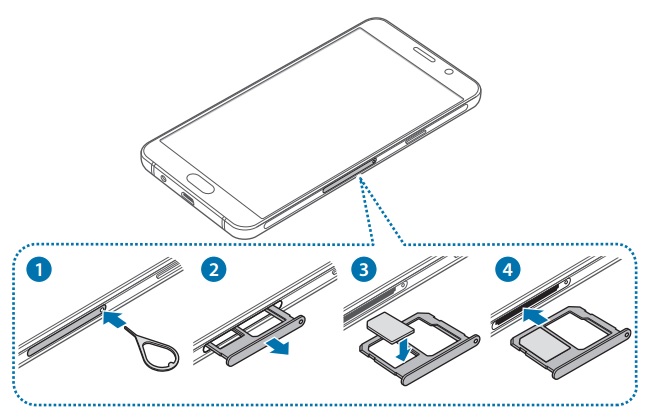 1
2
3
4