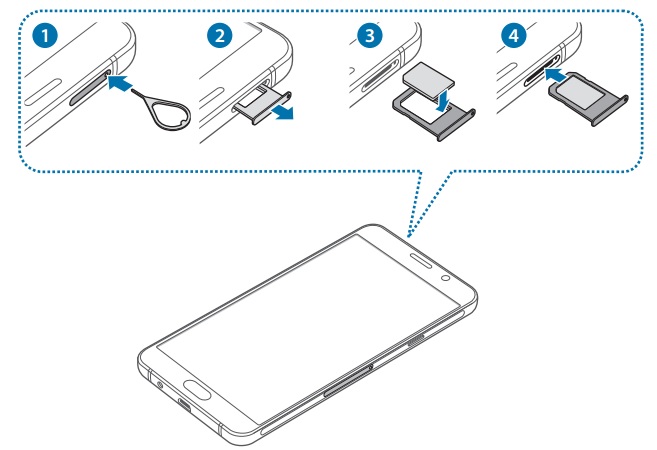 1

2

3

4