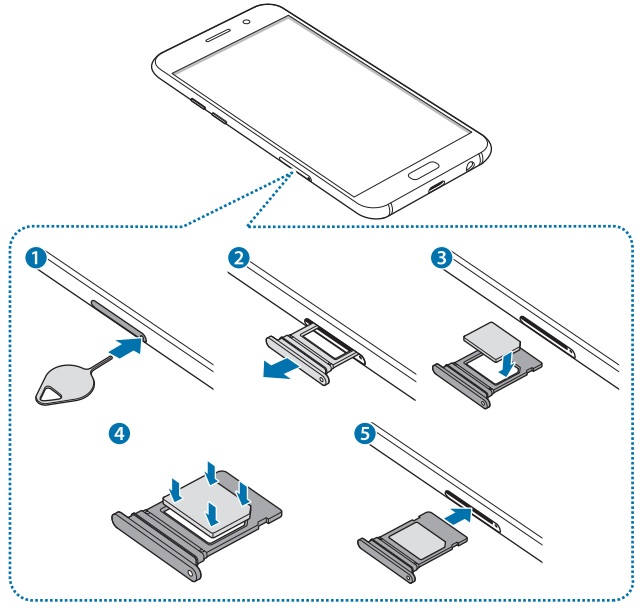 1
2
3
4
5