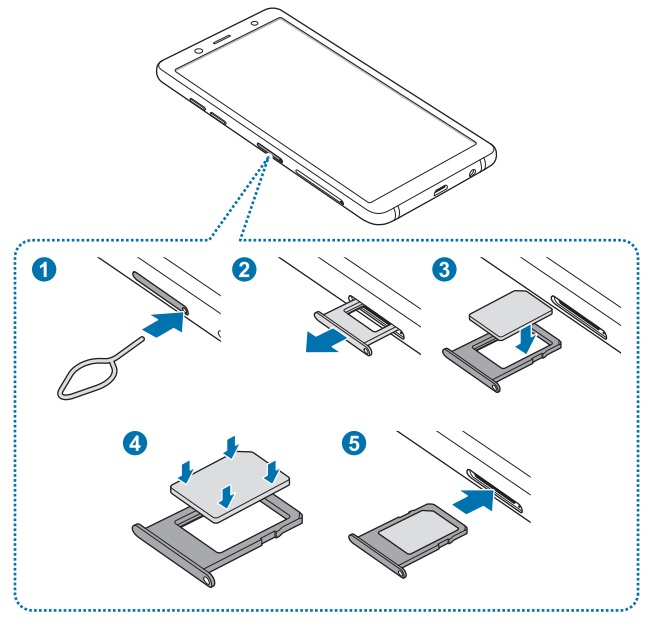 1

2

3

4

5