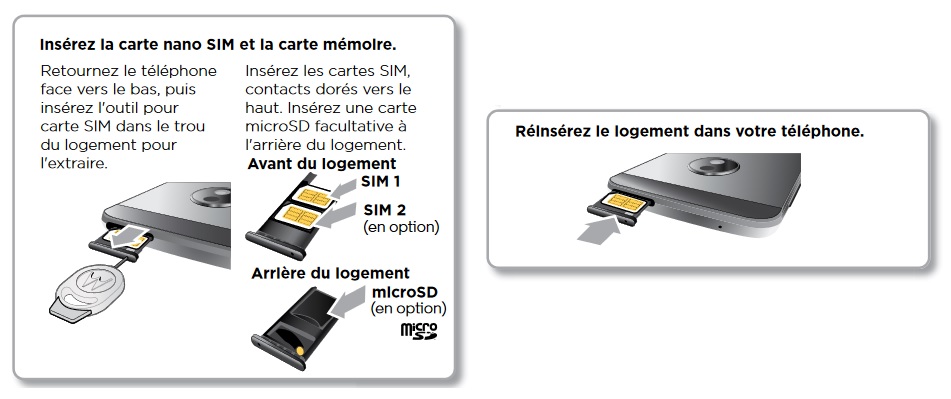 Insérez la carte nano SIM et la carte mémoire.

Retournez le téléphone face vers le bas, puis insérez l'outil pour carte SIM dans le trou du logement pour l'extraire.

Insérez les cartes SIM, contacts dorés vers le haut. Insérez une carte microSD facultative à l'arrière du logement.

Avant du logement

SIM 1

SIM 2
(en option)

Arrière du logement

microSD
(en option)

micro SD

Réinsérez le logement dans votre téléphone.